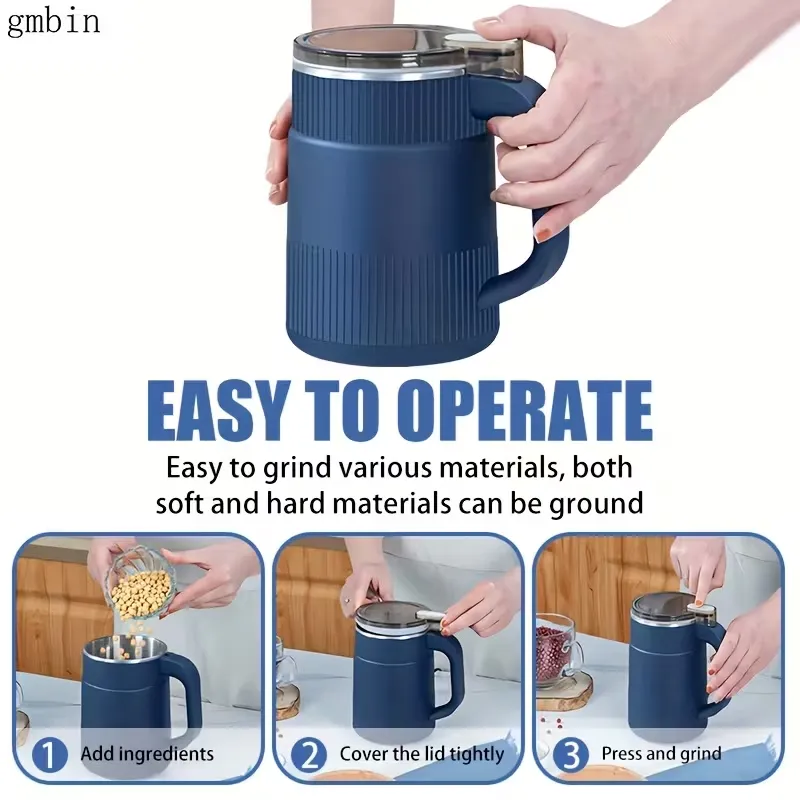 gmbin

EASY TO OPERATE

Easy to grind various materials, both soft and hard materials can be ground

1 Add ingredients

2 Cover the lid tightly

3 Press and grind