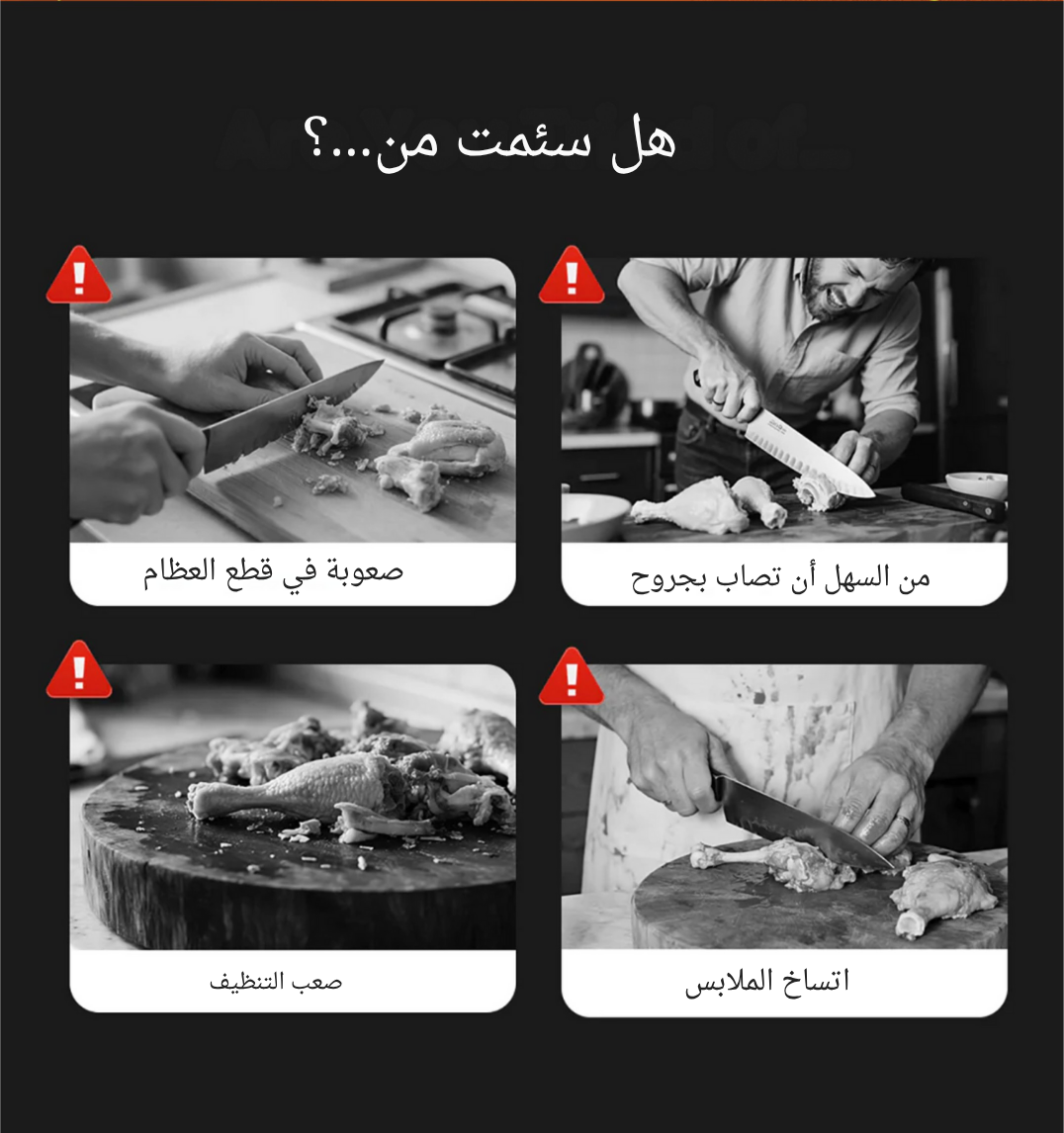 هل سئمت من...؟

من السهل أن تصاب بجروح

صعوبة في قطع العظام

اتساخ الملابس

صعب التنظيف